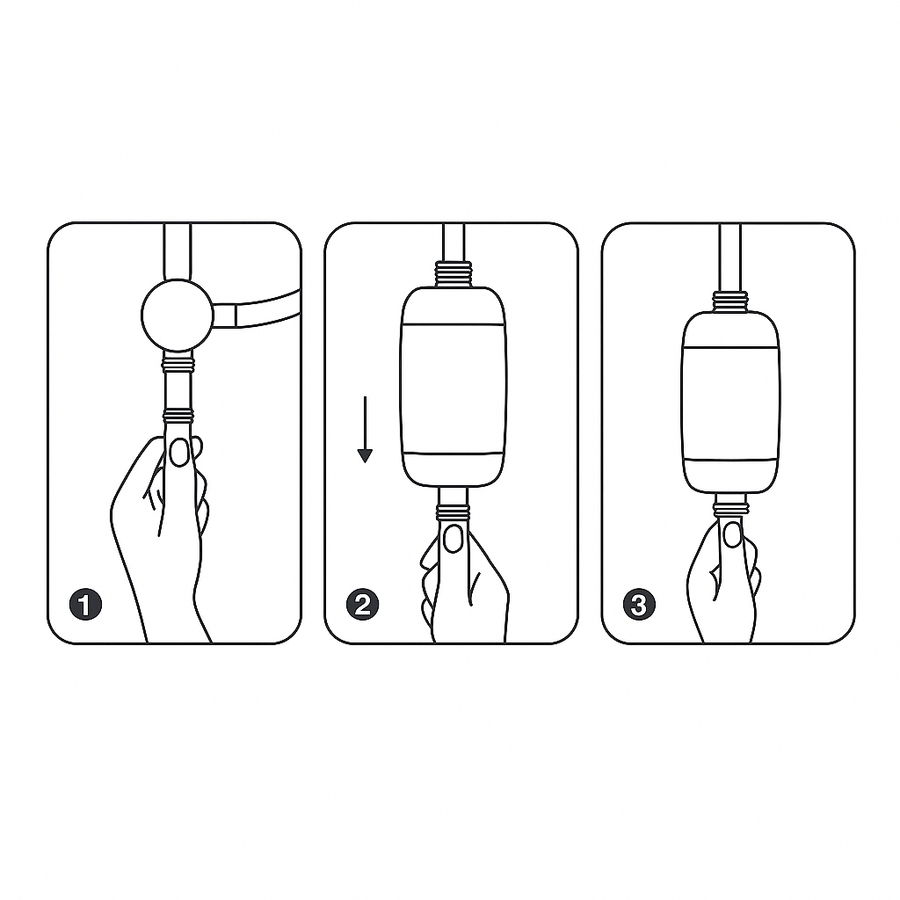 1

2

3