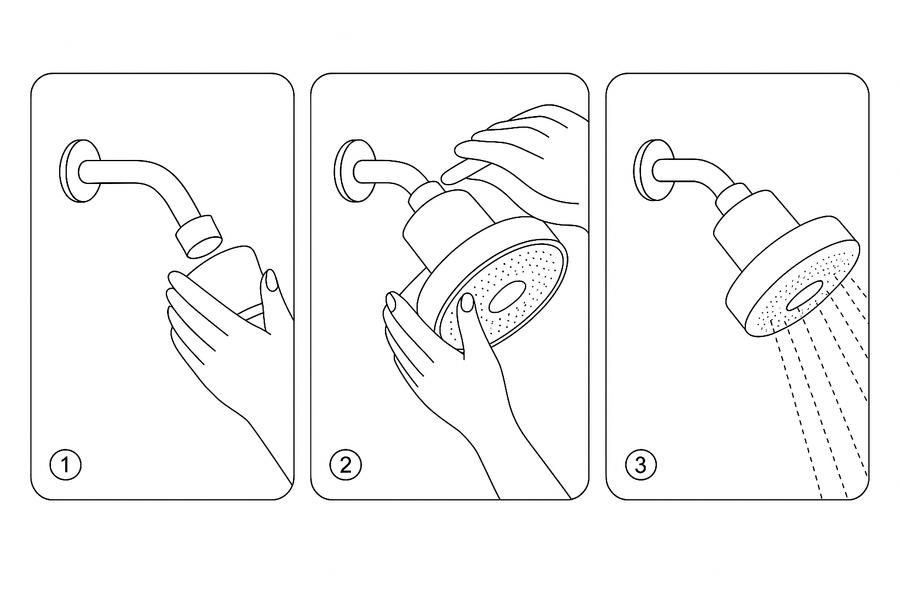 1

2

3